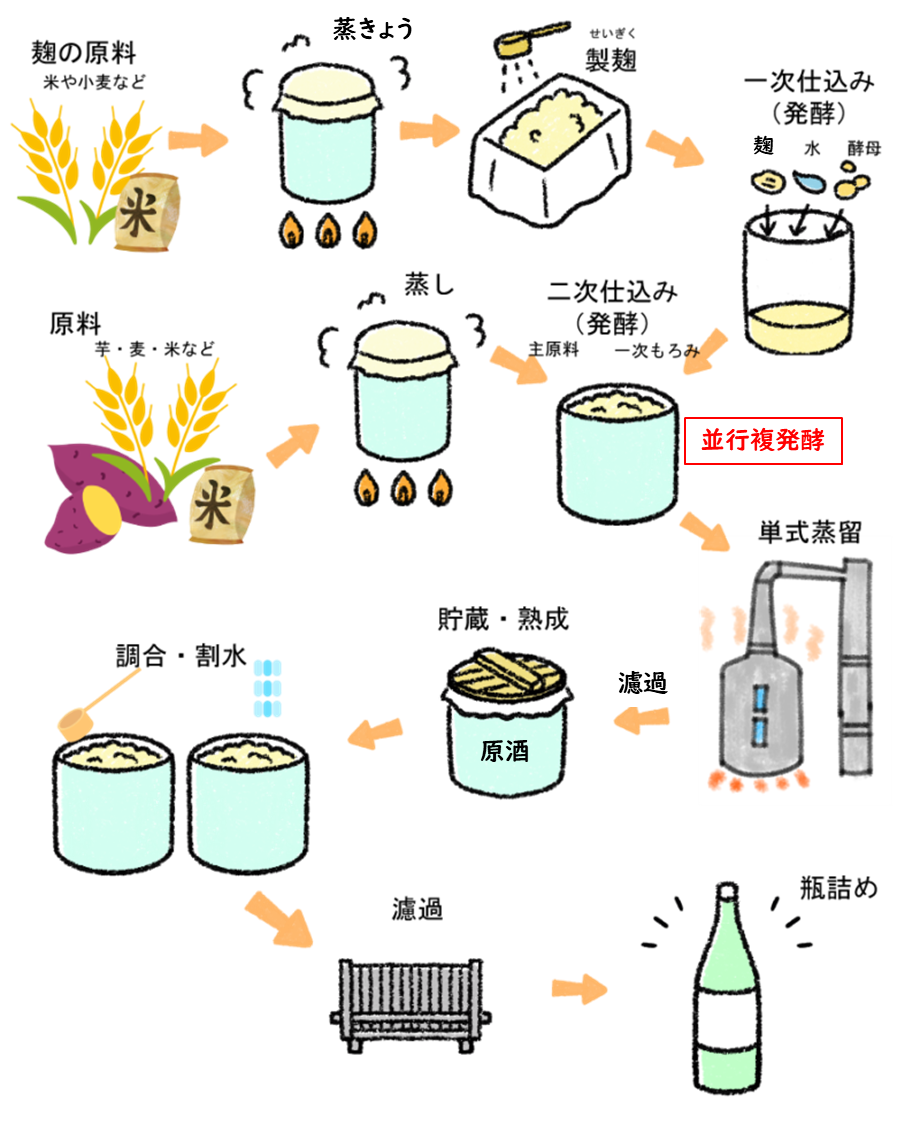 麹の原料
米や小麦など

米

蒸きょう

せいぎく
製麹

一次仕込み
（発酵）
麹　水　酵母

原料
芋・麦・米など

米

蒸し

二次仕込み
（発酵）
主原料　一次もろみ

並行複発酵

単式蒸留

濾過

貯蔵・熟成

原酒

調合・割水

濾過

瓶詰め